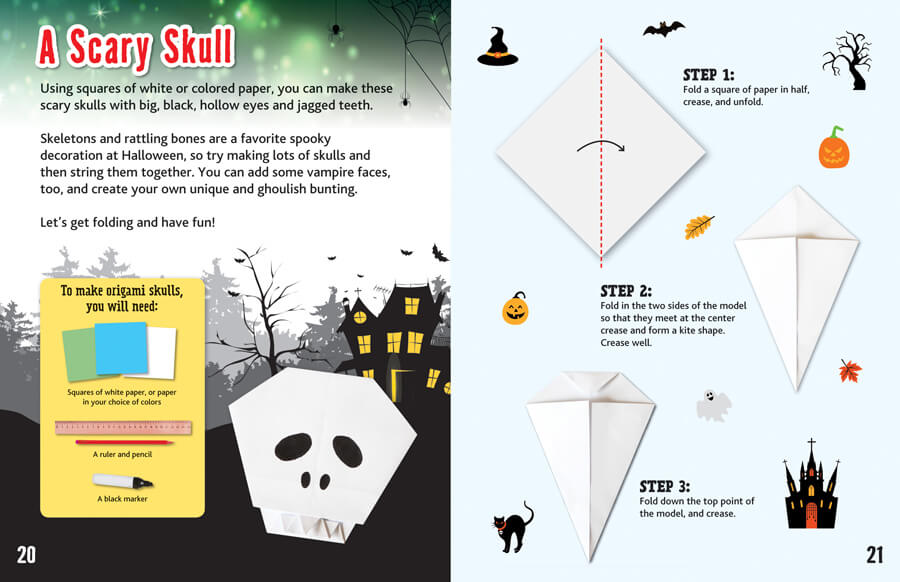 A Scary Skull

Using squares of white or colored paper, you can make these scary skulls with big, black, hollow eyes and jagged teeth.

Skeletons and rattling bones are a favorite spooky decoration at Halloween, so try making lots of skulls and then string them together. You can add some vampire faces, too, and create your own unique and ghoulish bunting.

Let's get folding and have fun!

To make origami skulls, you will need:

Squares of white paper, or paper in your choice of colors

A ruler and pencil

A black marker

20

STEP 1:
Fold a square of paper in half, crease, and unfold.

STEP 2:
Fold in the two sides of the model so that they meet at the center crease and form a kite shape. Crease well.

STEP 3:
Fold down the top point of the model, and crease.

21